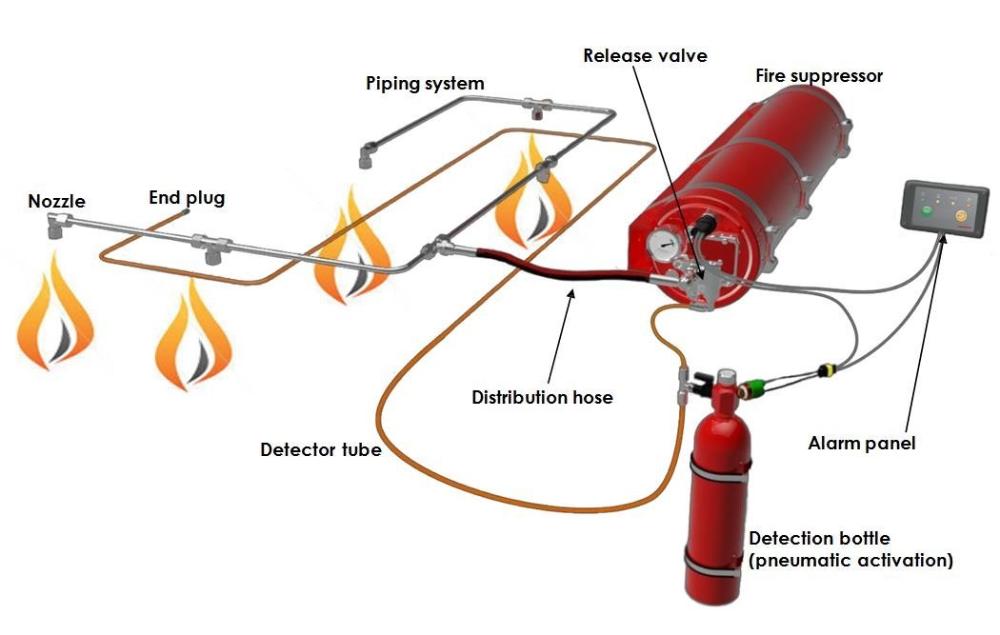 Release valve
Piping system
Fire suppressor
Nozzle
End plug
Distribution hose
Detector tube
Alarm panel
Detection bottle
(pneumatic activation)